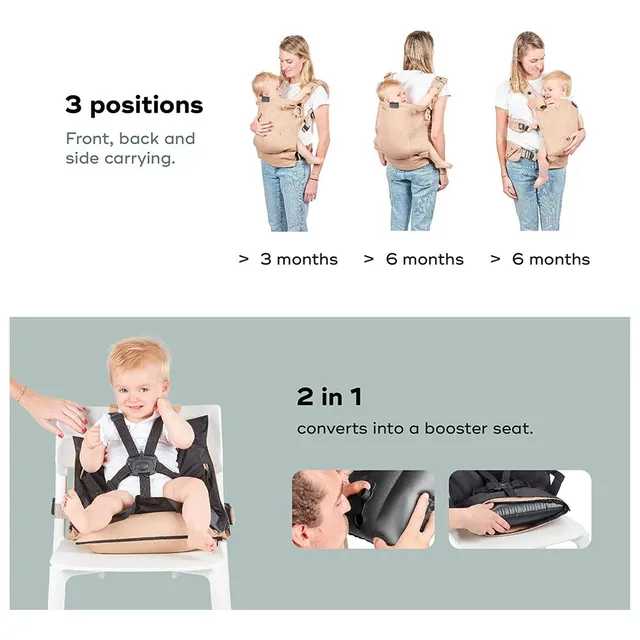 3 positions

Front, back and side carrying.

> 3 months > 6 months > 6 months

2 in 1

converts into a booster seat.